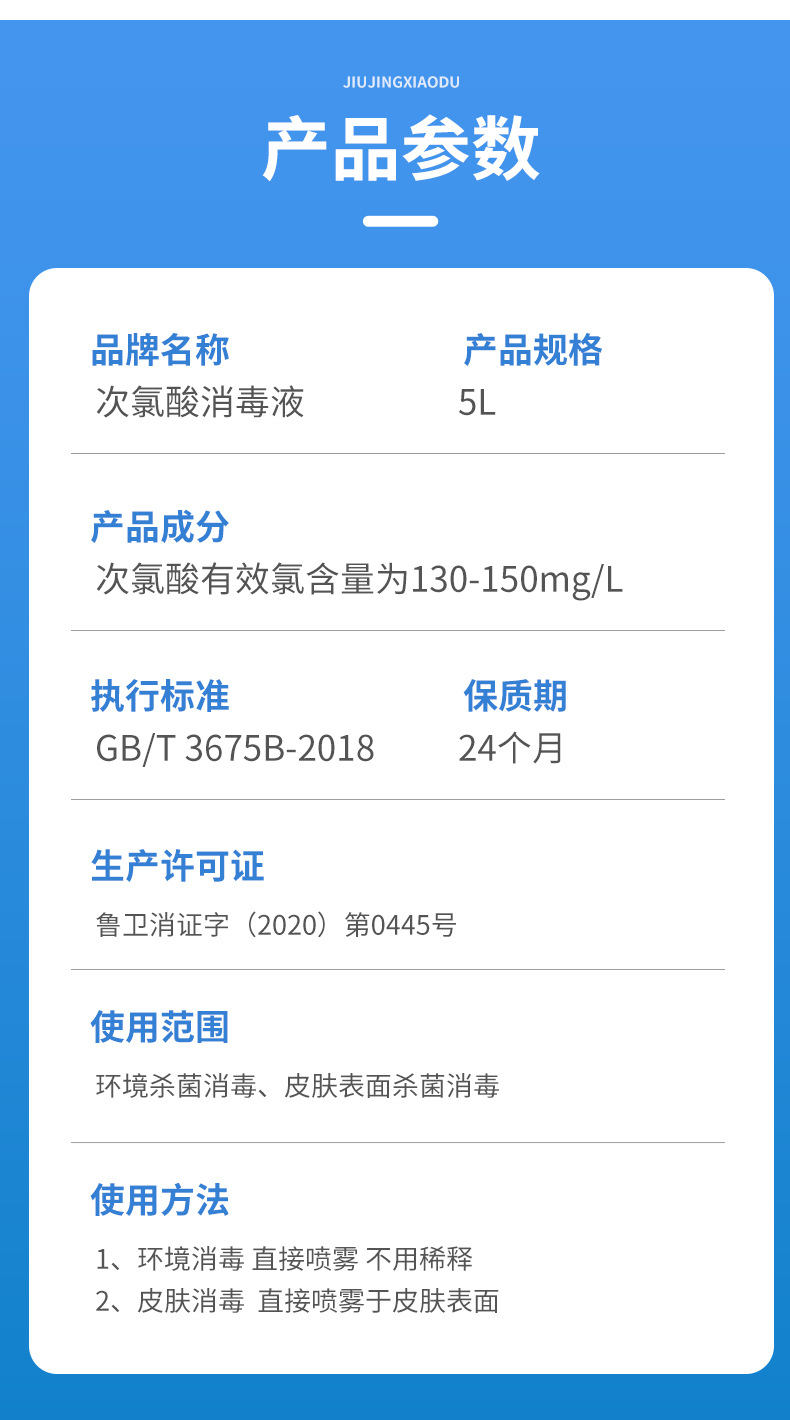 JIUJINGXIAODU

产品参数

品牌名称
次氯酸消毒液

产品规格
5L

产品成分
次氯酸有效氯含量为130-150mg/L

执行标准
GB/T 3675B-2018

保质期
24个月

生产许可证
鲁卫消证字（2020）第0445号

使用范围
环境杀菌消毒、皮肤表面杀菌消毒

使用方法
1、环境消毒 直接喷雾 不用稀释
2、皮肤消毒 直接喷雾于皮肤表面